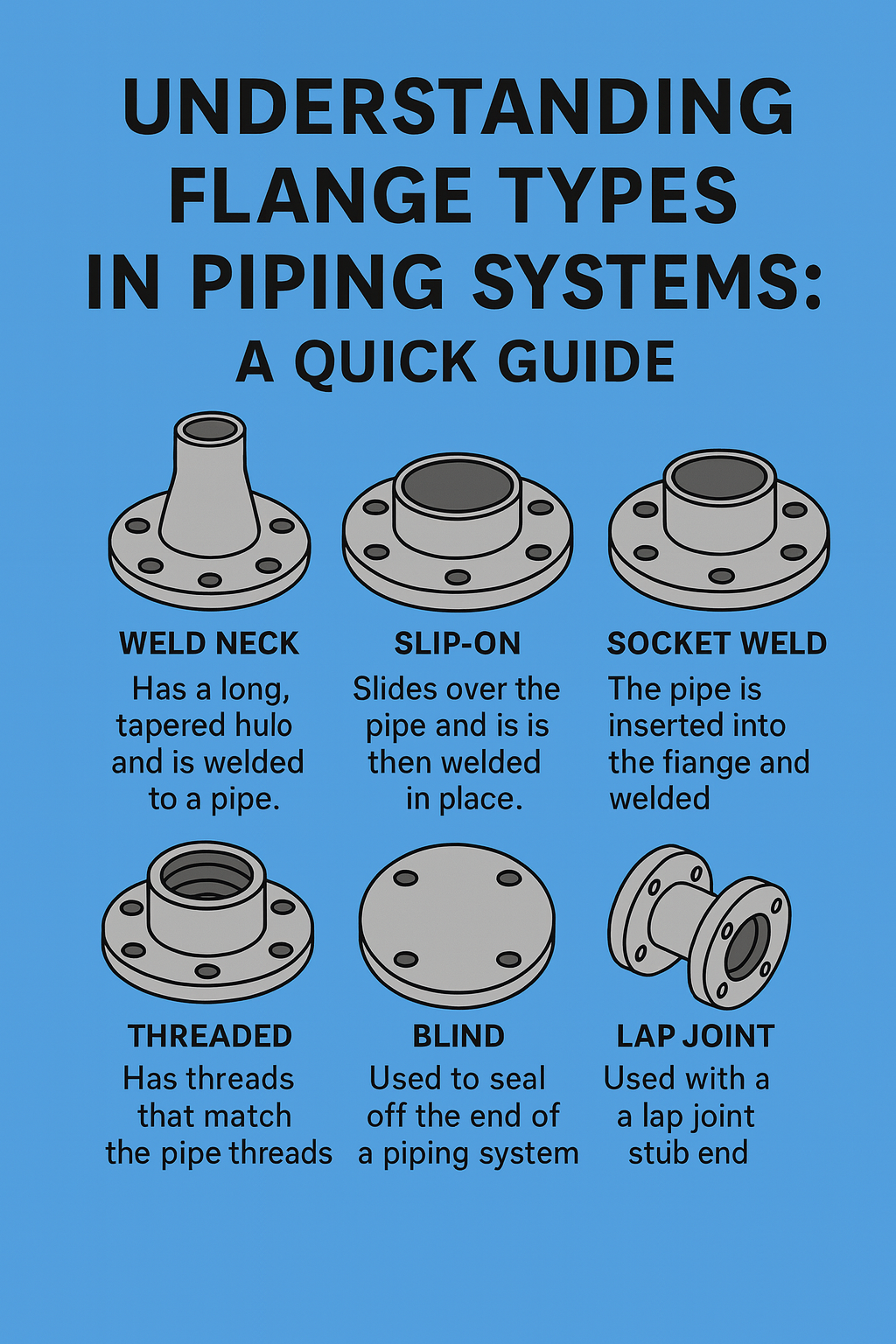 UNDERSTANDING FLANGE TYPES IN PIPING SYSTEMS: A QUICK GUIDE

WELD NECK
Has a long, tapered hulo and is welded to a pipe.

SLIP-ON
Slides over the pipe and is is then welded in place.

SOCKET WELD
The pipe is inserted into the fiange and welded

THREADED
Has threads that match the pipe threads

BLIND
Used to seal off the end of a piping system

LAP JOINT
Used with a a lap joint stub end