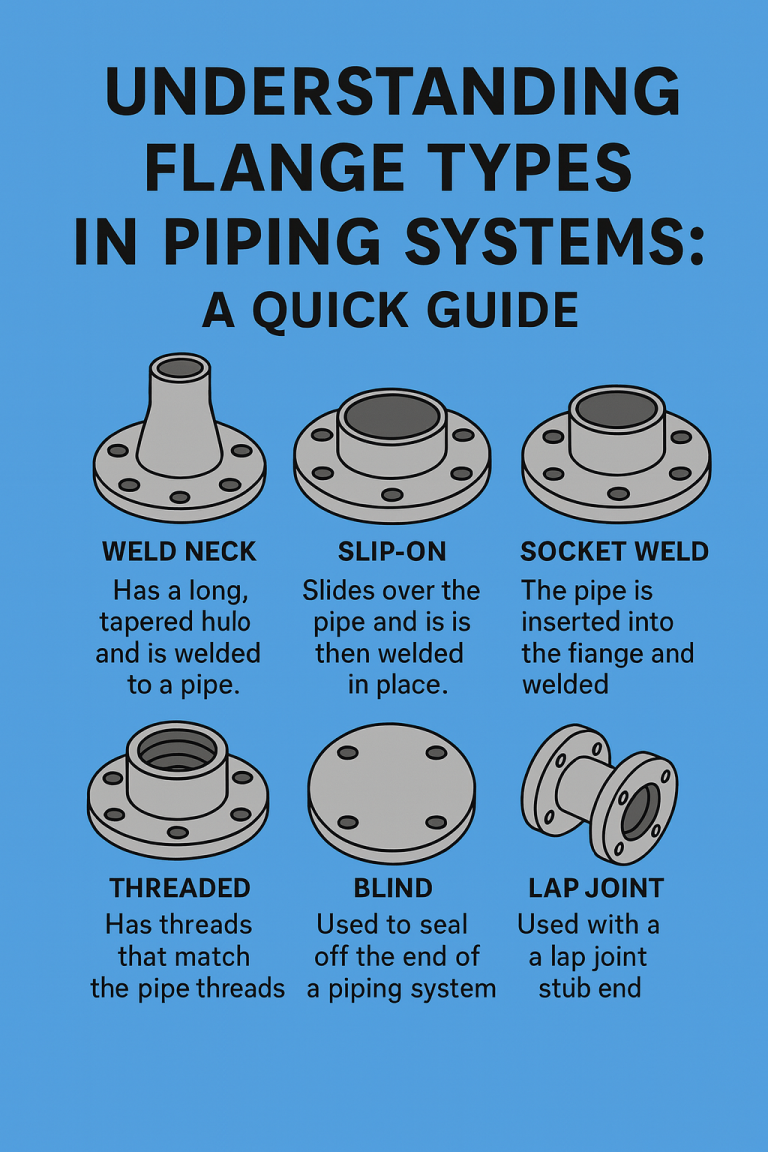 UNDERSTANDING FLANGE TYPES IN PIPING SYSTEMS: A QUICK GUIDE

WELD NECK
Has a long, tapered hulo and is welded to a pipe.

SLIP-ON
Slides over the pipe and is is then welded in place.

SOCKET WELD
The pipe is inserted into the fiange and welded

THREADED
Has threads that match the pipe threads

BLIND
Used to seal off the end of a piping system

LAP JOINT
Used with a a lap joint stub end