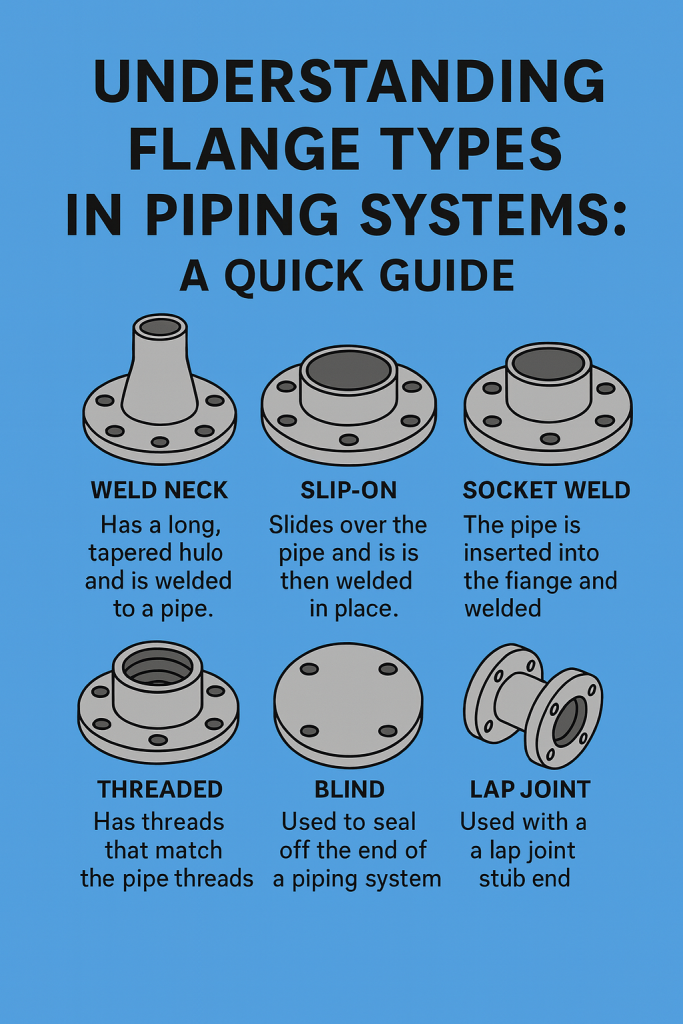 UNDERSTANDING FLANGE TYPES IN PIPING SYSTEMS: A QUICK GUIDE

WELD NECK
Has a long, tapered hulo and is welded to a pipe.

SLIP-ON
Slides over the pipe and is is then welded in place.

SOCKET WELD
The pipe is inserted into the fiange and welded

THREADED
Has threads that match the pipe threads

BLIND
Used to seal off the end of a piping system

LAP JOINT
Used with a a lap joint stub end